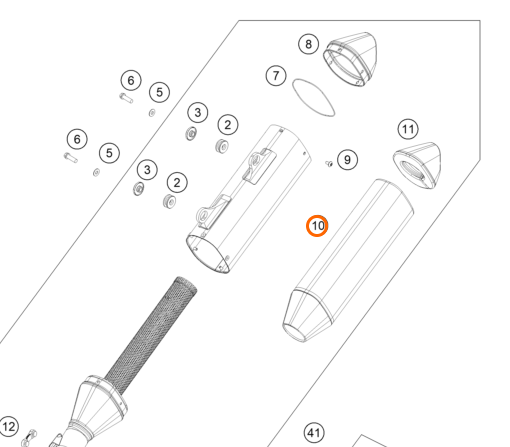 8
7
6
5
3
2
11
6
5
9
3
2
10
12
41