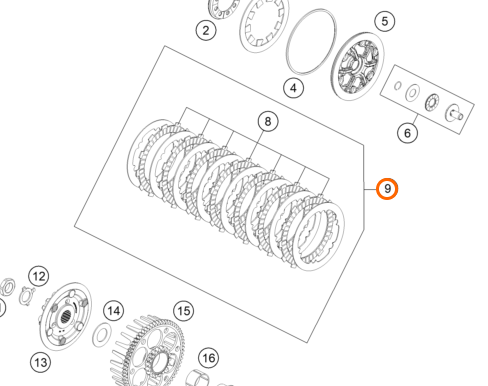 2
5
4
6
8
9
12
14
15
13
16